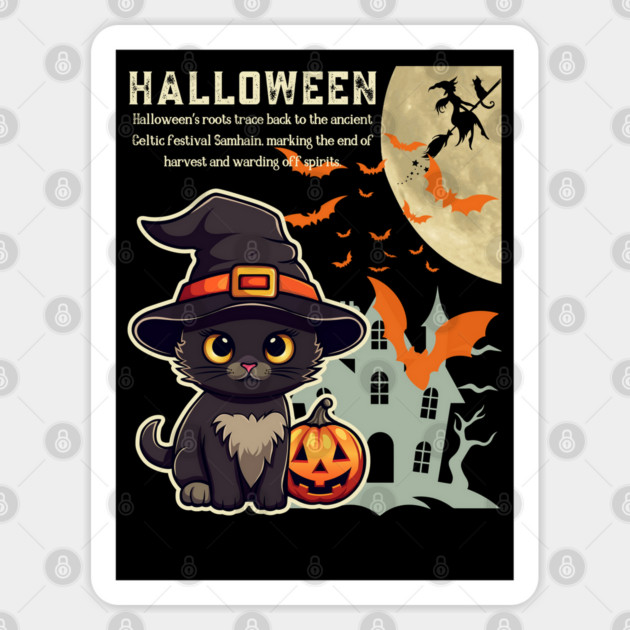 HALLOWEEN

Halloween's roots trace back to the ancient Celtic festival Samhain, marking the end of harvest and warding off spirits.