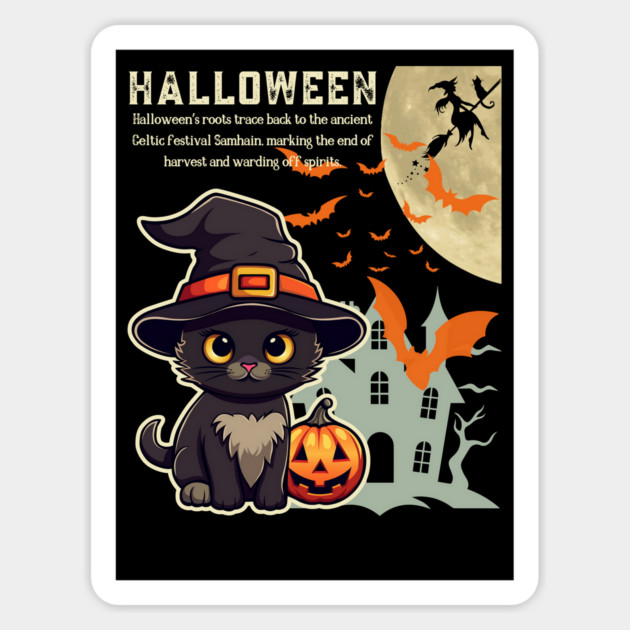 HALLOWEEN

Halloween's roots trace back to the ancient Celtic festival Samhain, marking the end of harvest and warding off spirits.